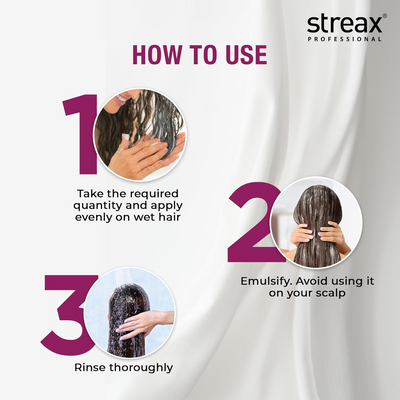 streax®
PROFESSIONAL

HOW TO USE

1

Take the required quantity and apply evenly on wet hair

2

Emulsify. Avoid using it on your scalp

3

Rinse thoroughly