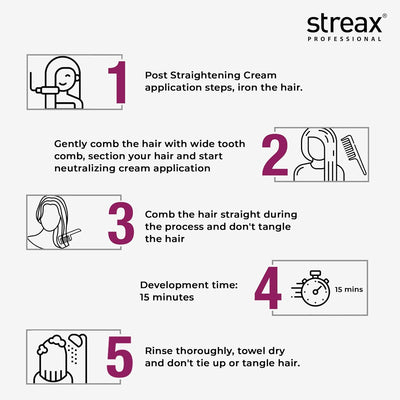 streax®
PROFESSIONAL

1
Post Straightening Cream application steps, iron the hair.

Gently comb the hair with wide tooth comb, section your hair and start neutralizing cream application
2

3
Comb the hair straight during the process and don't tangle the hair

Development time: 15 minutes
4
15 mins

5
Rinse thoroughly, towel dry and don't tie up or tangle hair.