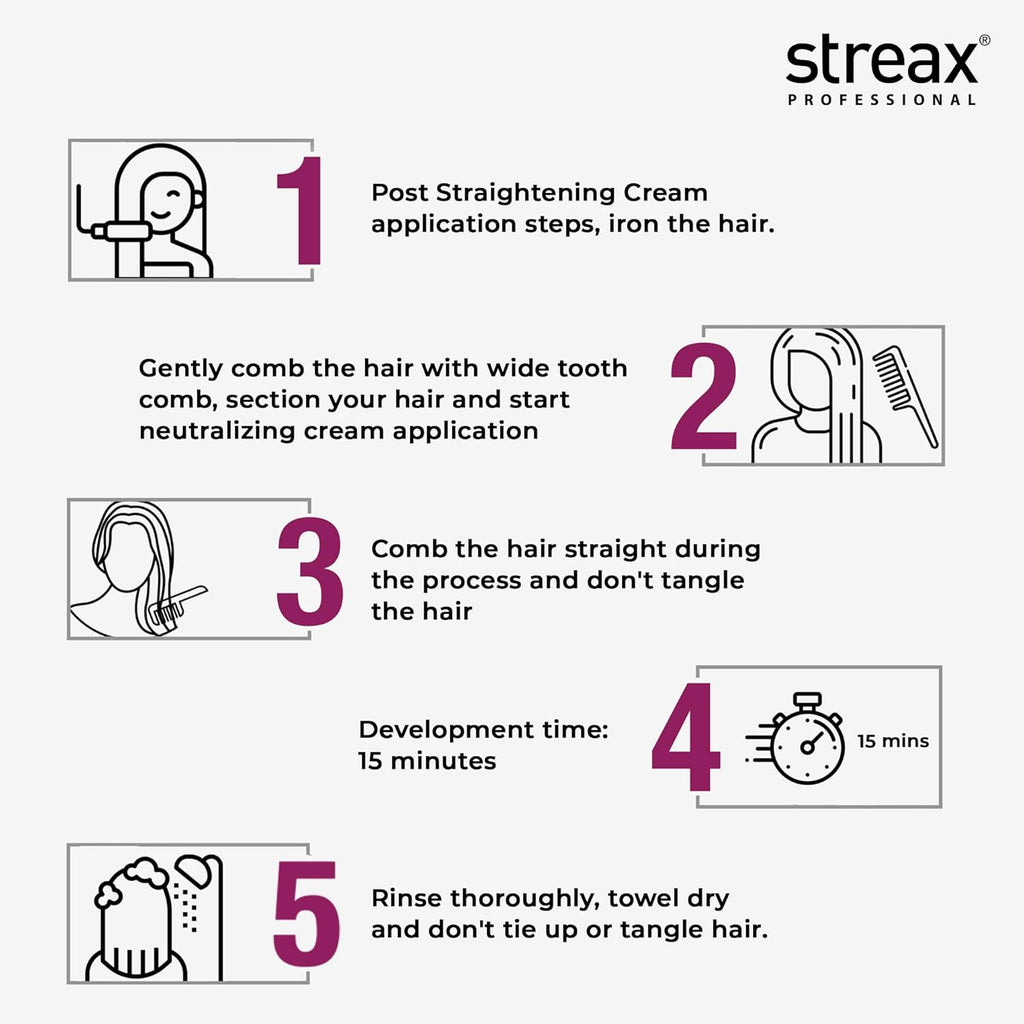 streax®
PROFESSIONAL

1 Post Straightening Cream application steps, iron the hair.

Gently comb the hair with wide tooth comb, section your hair and start neutralizing cream application 2

3 Comb the hair straight during the process and don't tangle the hair

Development time: 15 minutes 4 15 mins

5 Rinse thoroughly, towel dry and don't tie up or tangle hair.