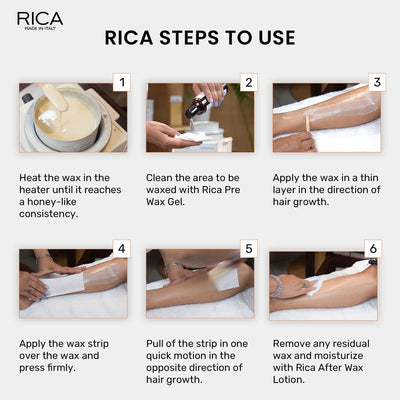 RICA
MADE IN ITALY

RICA STEPS TO USE

1

Heat the wax in the heater until it reaches a honey-like consistency.

2

Clean the area to be waxed with Rica Pre Wax Gel.

3

Apply the wax in a thin layer in the direction of hair growth.

4

Apply the wax strip over the wax and press firmly.

5

Pull of the strip in one quick motion in the opposite direction of hair growth.

6

Remove any residual wax and moisturize with Rica After Wax Lotion.