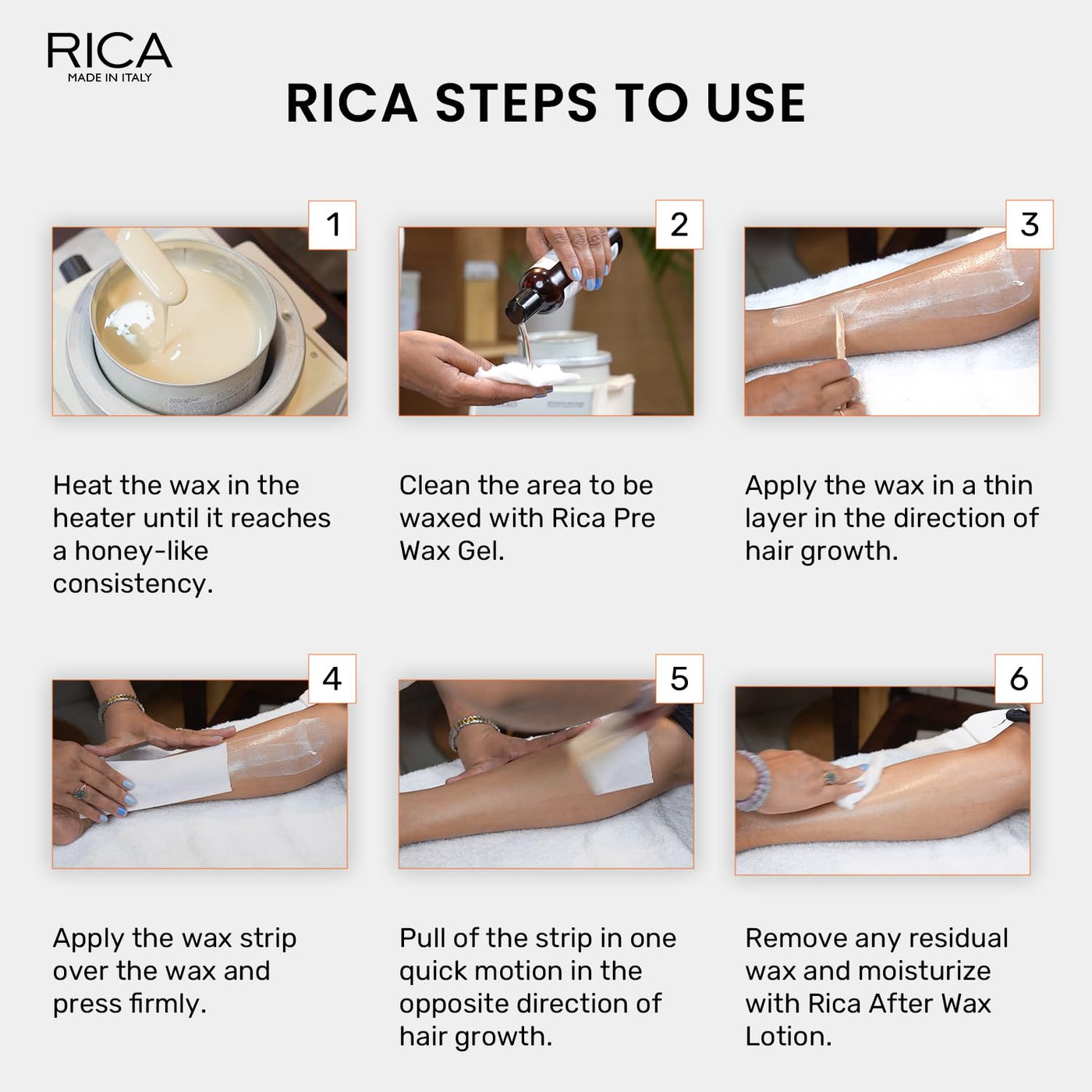 RICA
MADE IN ITALY

RICA STEPS TO USE

1

Heat the wax in the heater until it reaches a honey-like consistency.

2

Clean the area to be waxed with Rica Pre Wax Gel.

3

Apply the wax in a thin layer in the direction of hair growth.

4

Apply the wax strip over the wax and press firmly.

5

Pull of the strip in one quick motion in the opposite direction of hair growth.

6

Remove any residual wax and moisturize with Rica After Wax Lotion.