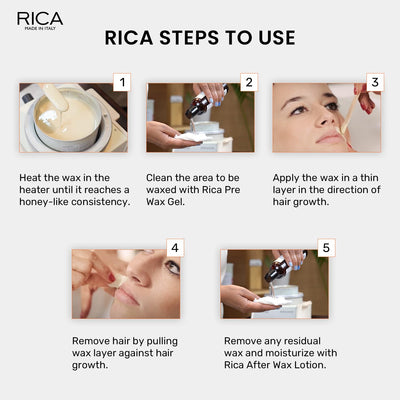 RICA
MADE IN ITALY

RICA STEPS TO USE

1

Heat the wax in the heater until it reaches a honey-like consistency.

2

Clean the area to be waxed with Rica Pre Wax Gel.

3

Apply the wax in a thin layer in the direction of hair growth.

4

Remove hair by pulling wax layer against hair growth.

5

Remove any residual wax and moisturize with Rica After Wax Lotion.