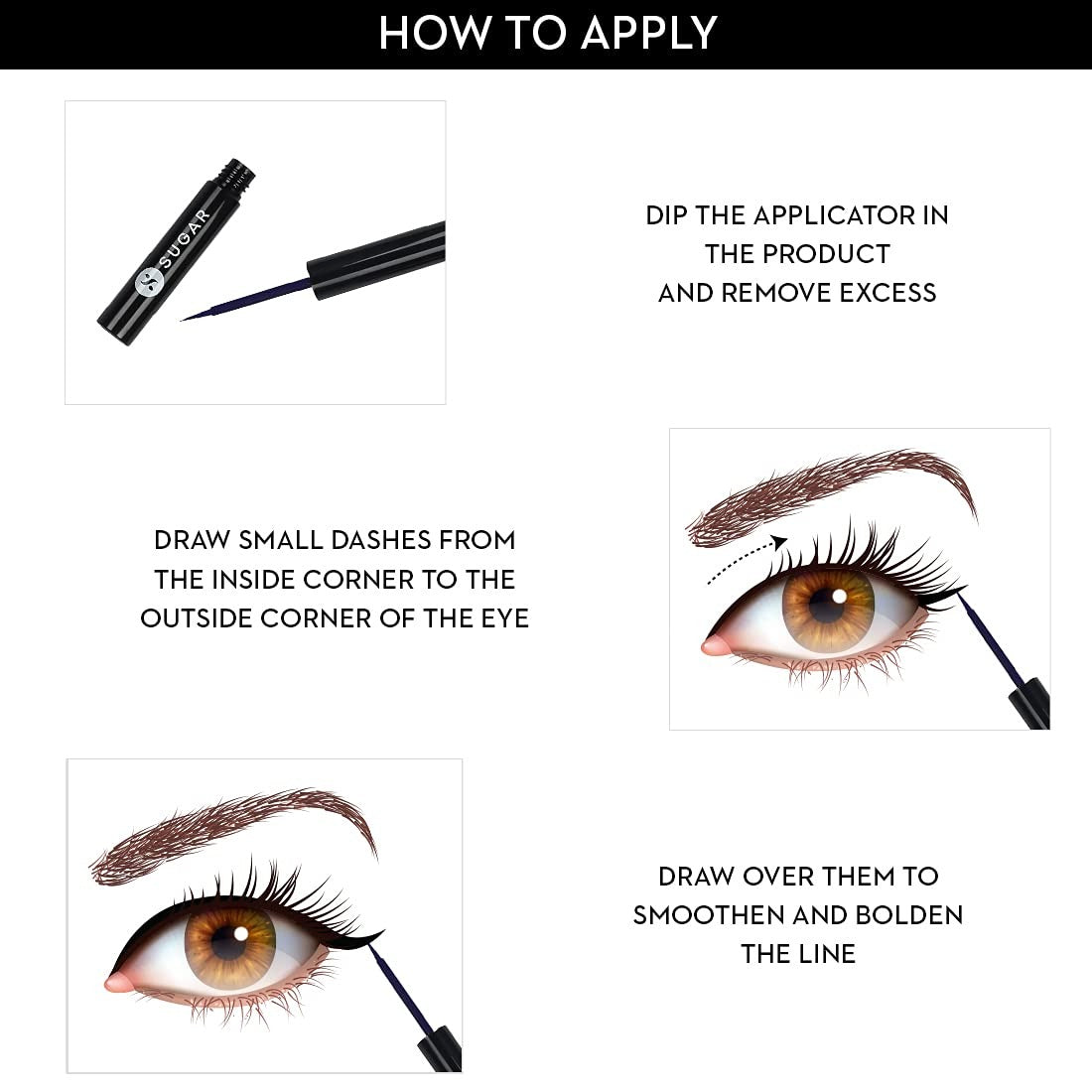 HOW TO APPLY

SUGAR

DIP THE APPLICATOR IN THE PRODUCT AND REMOVE EXCESS

DRAW SMALL DASHES FROM THE INSIDE CORNER TO THE OUTSIDE CORNER OF THE EYE

DRAW OVER THEM TO SMOOTHEN AND BOLDEN THE LINE