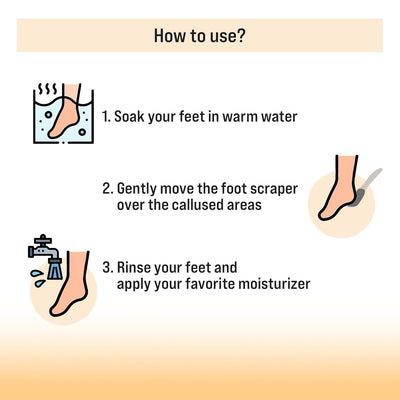 How to use?

1. Soak your feet in warm water

2. Gently move the foot scraper over the callused areas

3. Rinse your feet and apply your favorite moisturizer