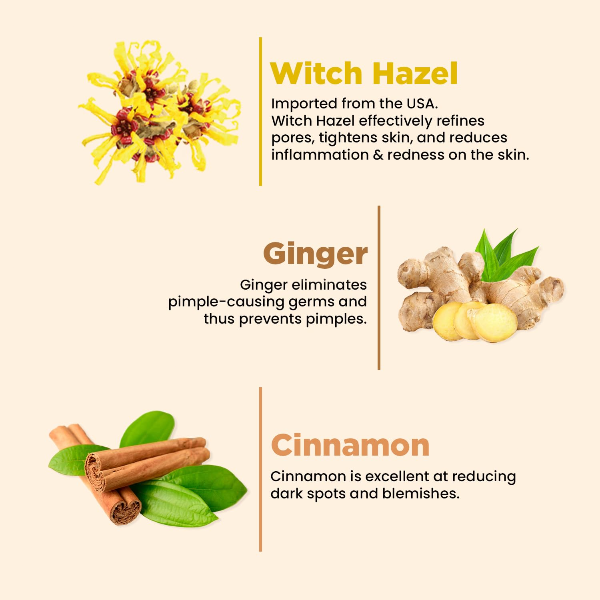 Witch Hazel

Imported from the USA.
Witch Hazel effectively refines pores, tightens skin, and reduces inflammation & redness on the skin.

Ginger

Ginger eliminates pimple-causing germs and thus prevents pimples.

Cinnamon

Cinnamon is excellent at reducing dark spots and blemishes.