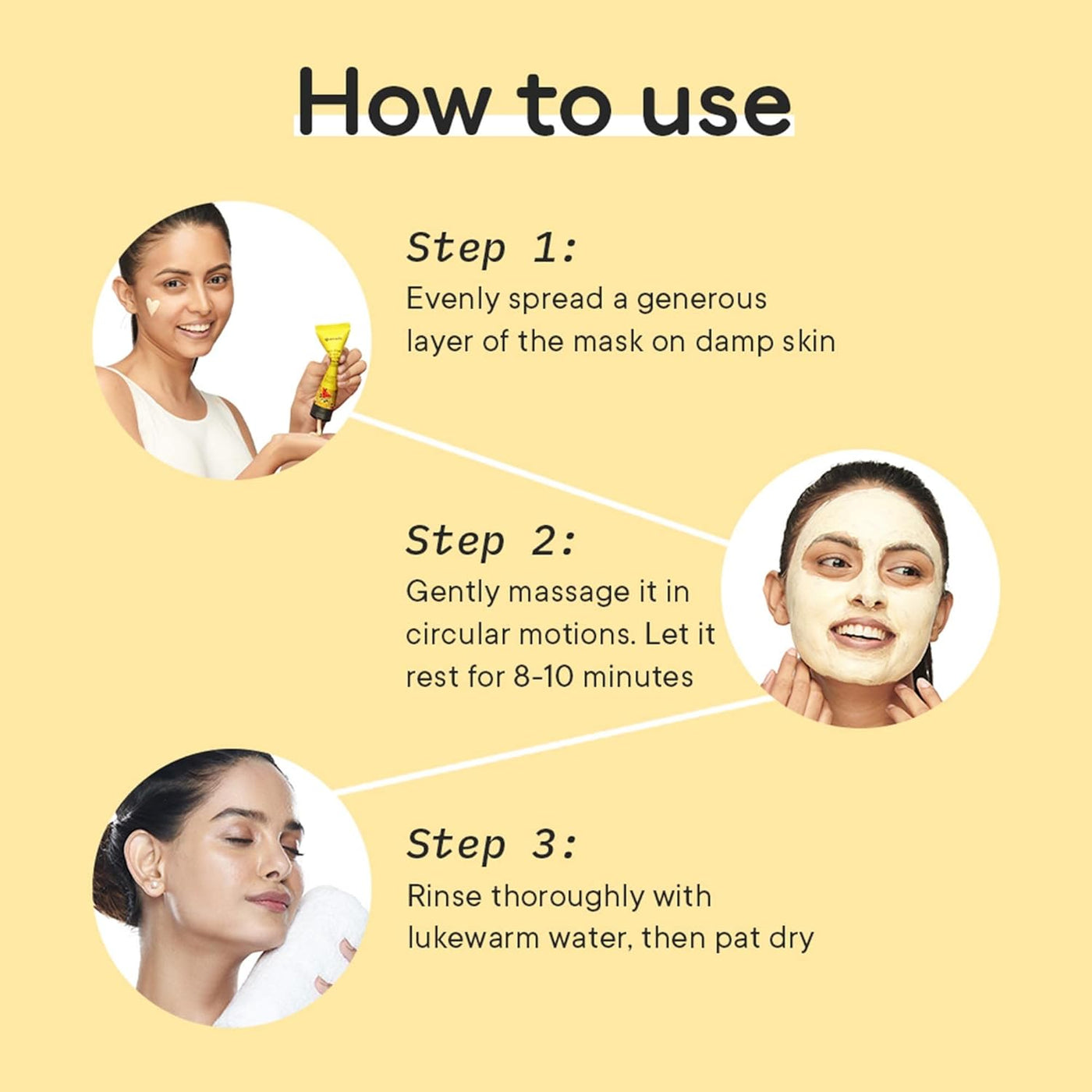 How to use

Step 1:
Evenly spread a generous layer of the mask on damp skin

Step 2:
Gently massage it in circular motions. Let it rest for 8-10 minutes

Step 3:
Rinse thoroughly with lukewarm water, then pat dry