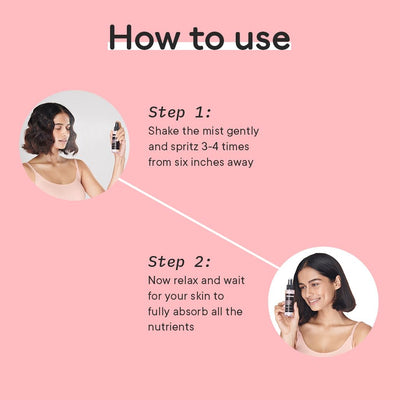 How to use

Step 1:
Shake the mist gently and spritz 3-4 times from six inches away

Step 2:
Now relax and wait for your skin to fully absorb all the nutrients