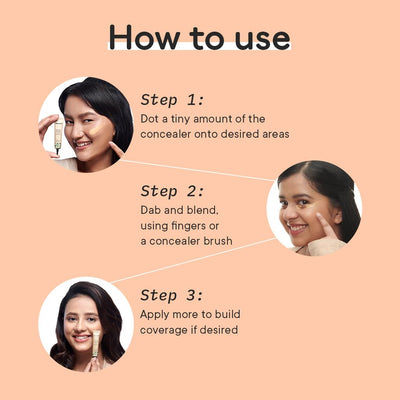 How to use

Step 1:
Dot a tiny amount of the concealer onto desired areas

Step 2:
Dab and blend, using fingers or a concealer brush

Step 3:
Apply more to build coverage if desired