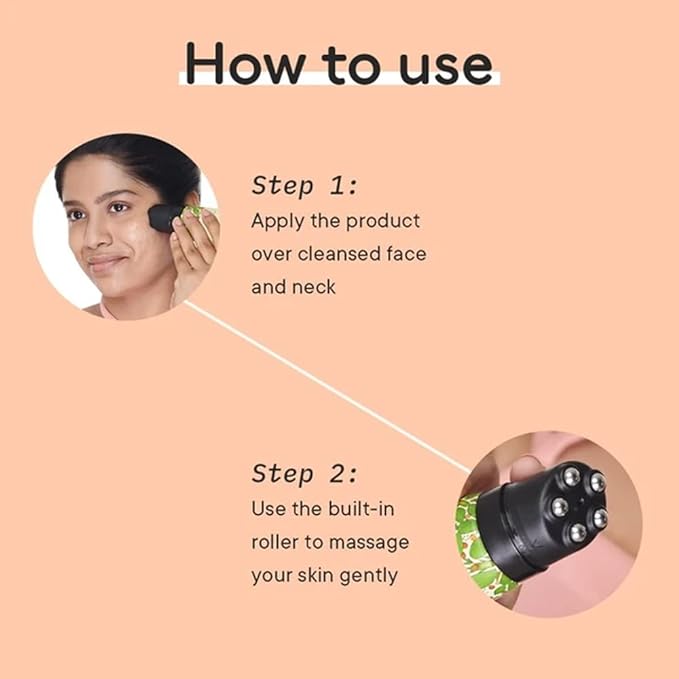 How to use

Step 1:
Apply the product over cleansed face and neck

Step 2:
Use the built-in roller to massage your skin gently