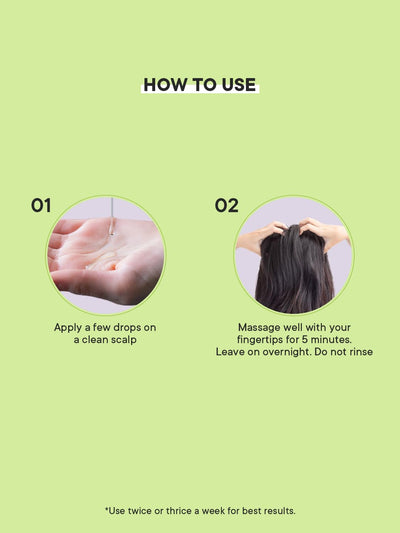 HOW TO USE

01

Apply a few drops on a clean scalp

02

Massage well with your fingertips for 5 minutes. Leave on overnight. Do not rinse

*Use twice or thrice a week for best results.