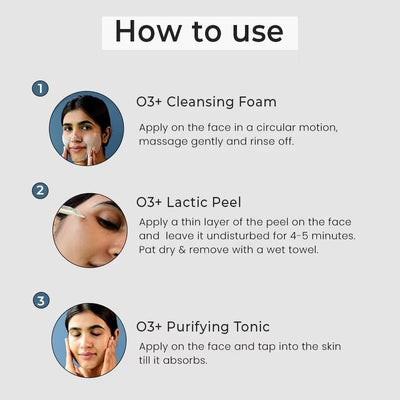 How to use

1

O3+ Cleansing Foam

Apply on the face in a circular motion, massage gently and rinse off.

2

O3+ Lactic Peel

Apply a thin layer of the peel on the face and leave it undisturbed for 4-5 minutes. Pat dry & remove with a wet towel.

3

O3+ Purifying Tonic

Apply on the face and tap into the skin till it absorbs.