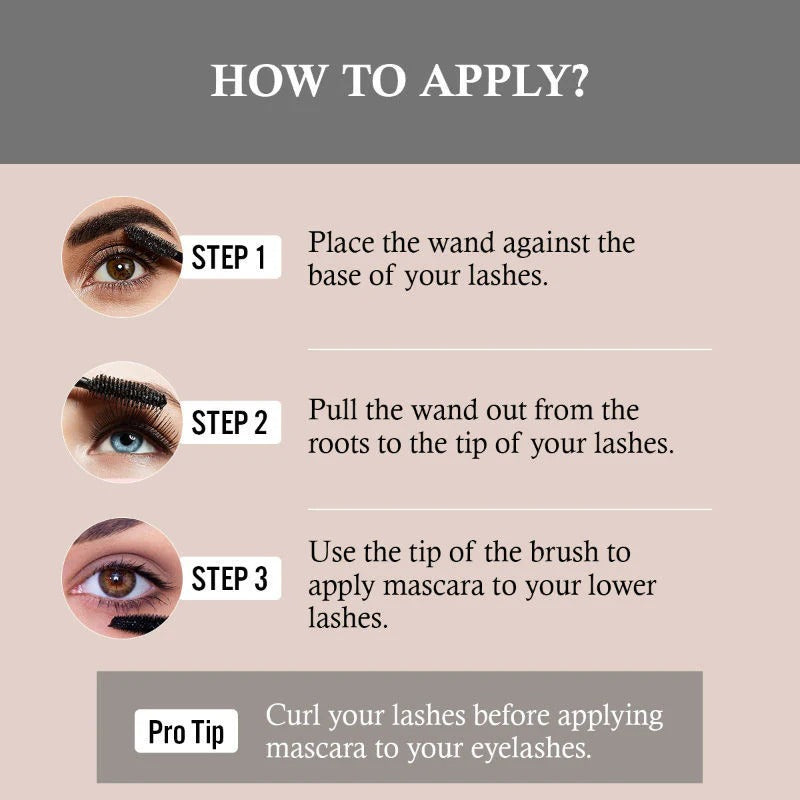 HOW TO APPLY?

STEP 1
Place the wand against the base of your lashes.

STEP 2
Pull the wand out from the roots to the tip of your lashes.

STEP 3
Use the tip of the brush to apply mascara to your lower lashes.

Pro Tip
Curl your lashes before applying mascara to your eyelashes.