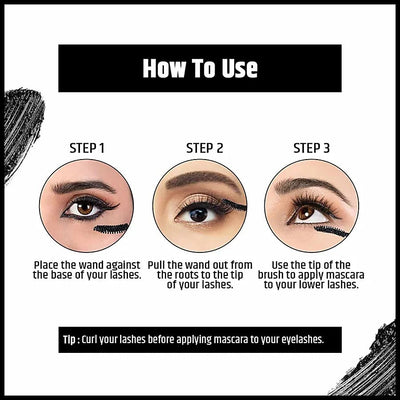 How To Use

STEP 1

Place the wand against the base of your lashes.

STEP 2

Pull the wand out from the roots to the tip of your lashes.

STEP 3

Use the tip of the brush to apply mascara to your lower lashes.

Tip : Curl your lashes before applying mascara to your eyelashes.