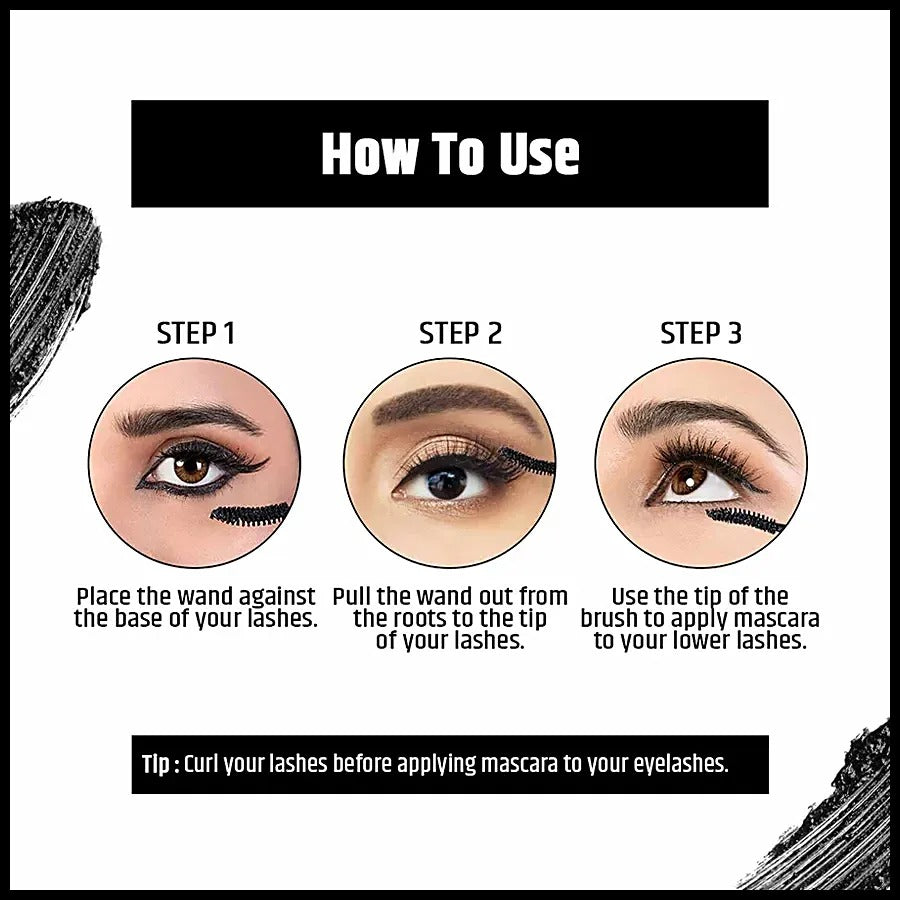 How To Use

STEP 1

Place the wand against the base of your lashes.

STEP 2

Pull the wand out from the roots to the tip of your lashes.

STEP 3

Use the tip of the brush to apply mascara to your lower lashes.

Tip : Curl your lashes before applying mascara to your eyelashes.