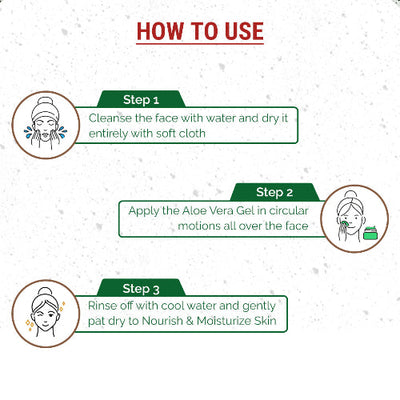 HOW TO USE

Step 1
Cleanse the face with water and dry it entirely with soft cloth

Step 2
Apply the Aloe Vera Gel in circular motions all over the face

Step 3
Rinse off with cool water and gently pat dry to Nourish & Moisturize Skin