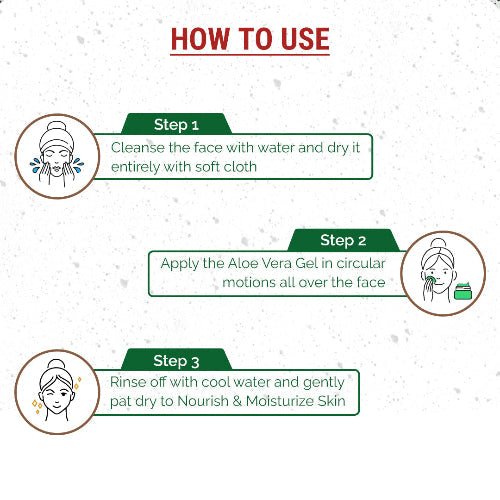 HOW TO USE

Step 1
Cleanse the face with water and dry it entirely with soft cloth

Step 2
Apply the Aloe Vera Gel in circular motions all over the face

Step 3
Rinse off with cool water and gently pat dry to Nourish & Moisturize Skin